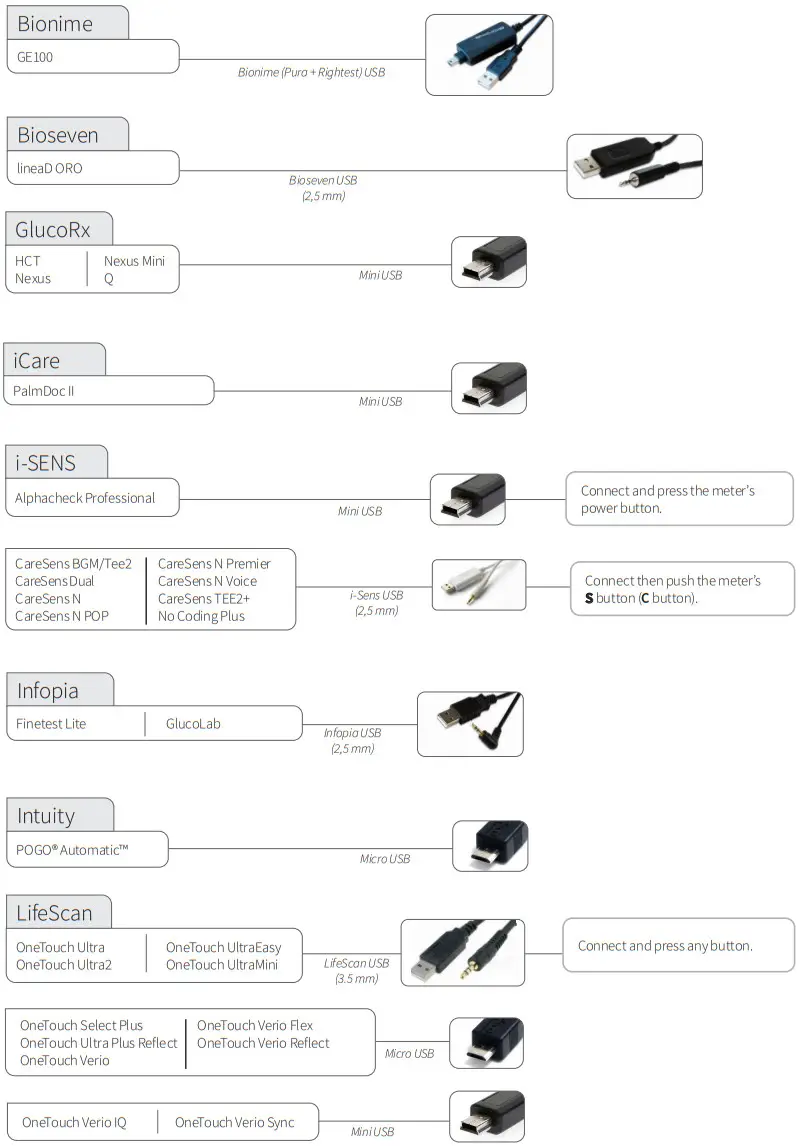 Bionime

GE100

Bionime (Pura + Rightest) USB

Bioseven

lineaD ORO

Bioseven USB (2,5 mm)

GlucoRx

HCT
Nexus

Nexus Mini
Q

Mini USB

iCare

PalmDoc II

Mini USB

i-SENS

Alphacheck Professional

Mini USB

Connect and press the meter's power button.

CareSens BGM/Tee2
CareSens Dual
CareSens N
CareSens N POP

CareSens N Premier
CareSens N Voice
CareSens TEE2+
No Coding Plus

i-Sens USB (2,5 mm)

Connect then push the meter's **S** button (**C** button).

Infopia

Finetest Lite

GlucoLab

Infopia USB (2,5 mm)

Intuity

POGO® Automatic™

Micro USB

LifeScan

OneTouch Ultra
OneTouch Ultra2

OneTouch UltraEasy
OneTouch UltraMini

LifeScan USB (3.5 mm)

Connect and press any button.

OneTouch Select Plus
OneTouch Ultra Plus Reflect
OneTouch Verio

OneTouch Verio Flex
OneTouch Verio Reflect

Micro USB

OneTouch Verio IQ

OneTouch Verio Sync

Mini USB