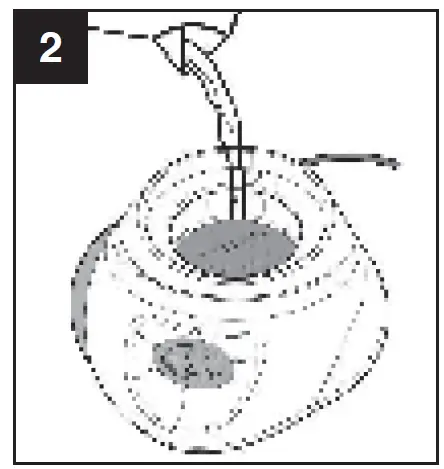 2