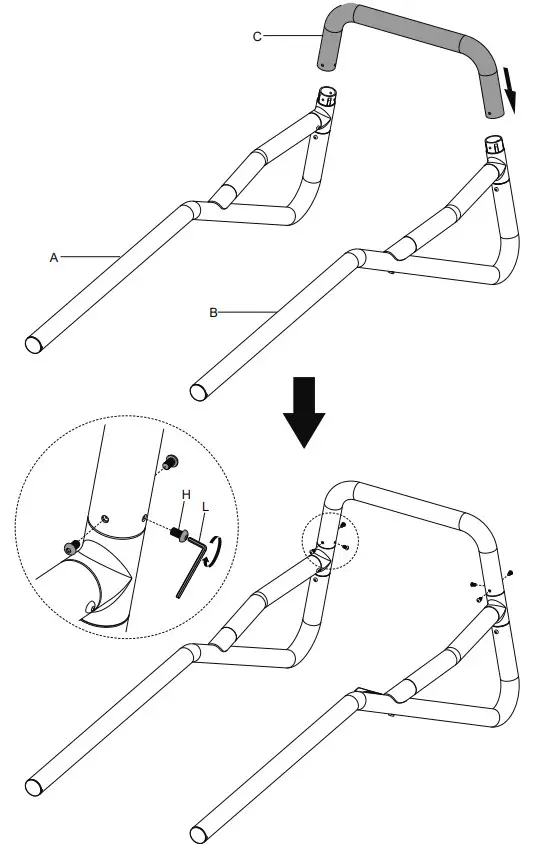 C
A
B
H
L