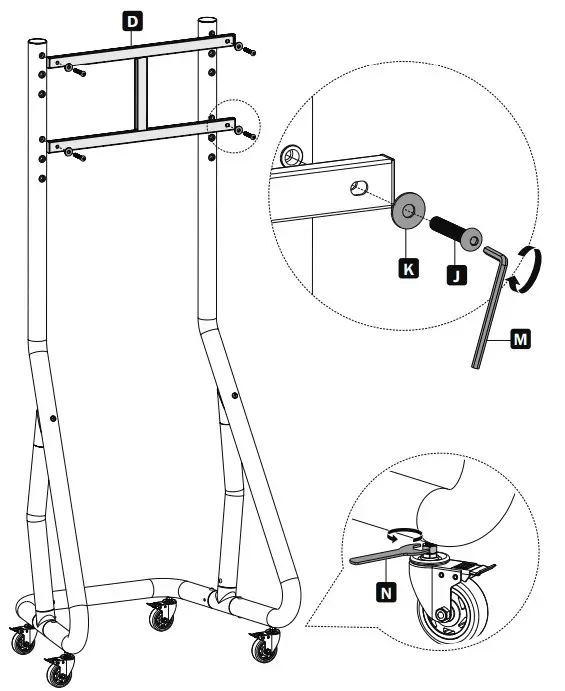 D

K

J

M

N