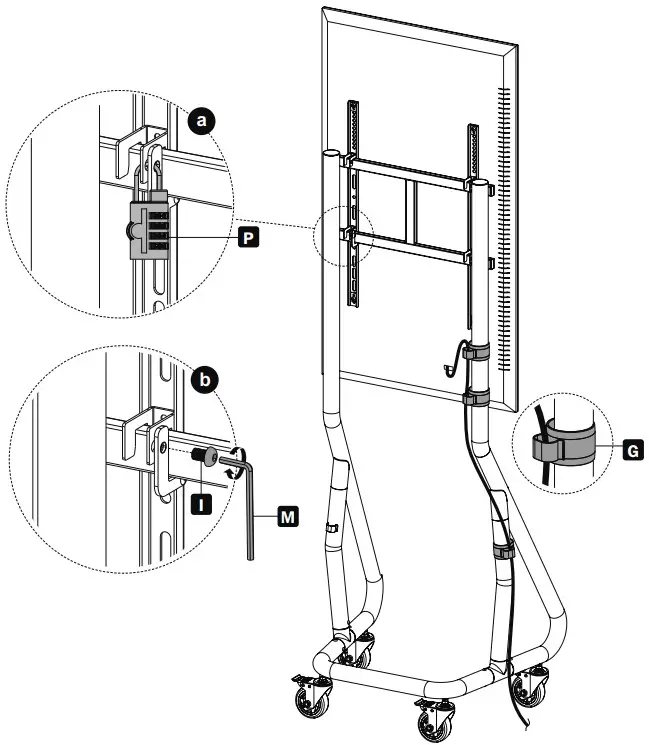 a
P
b
I
M
G