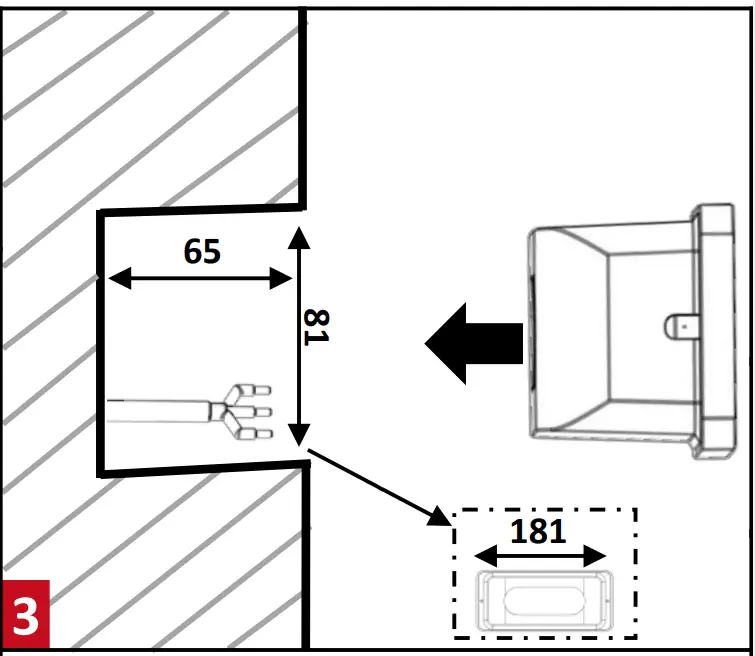 65

81

181

3