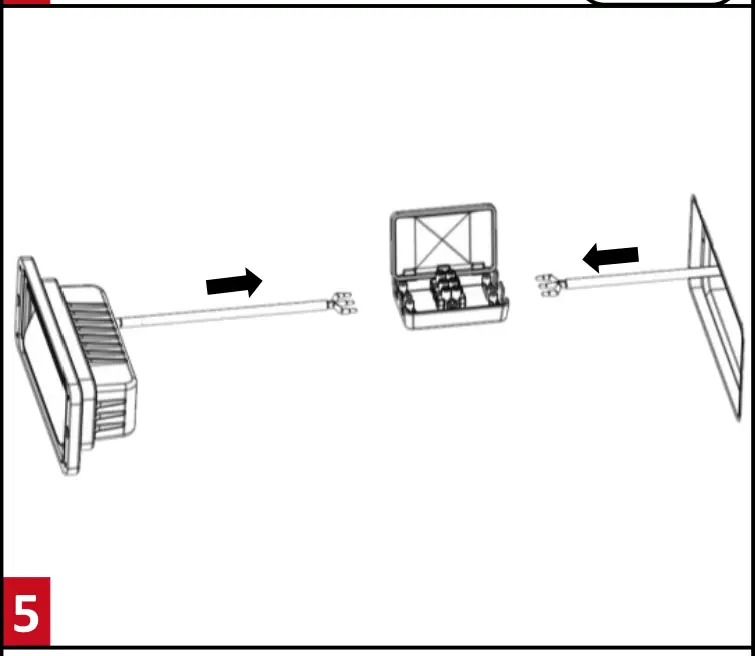 5