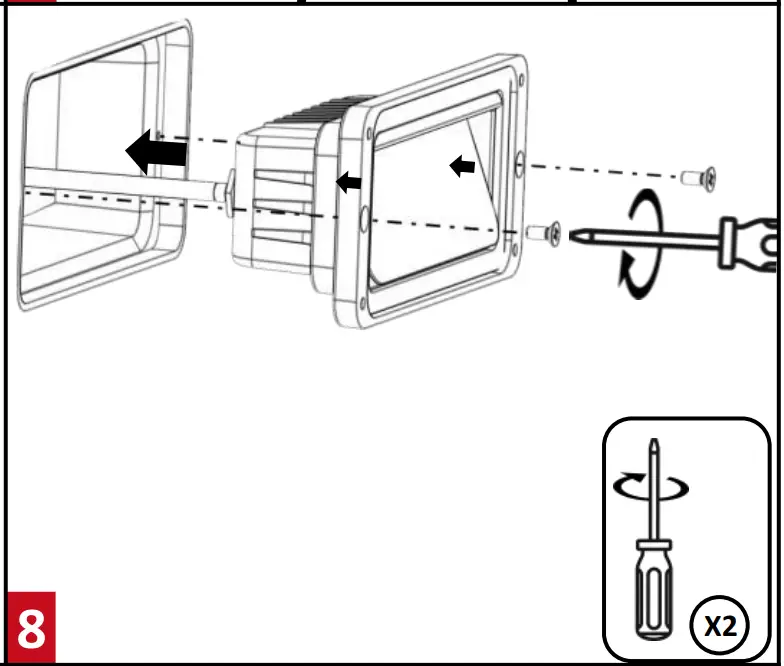 X2

8