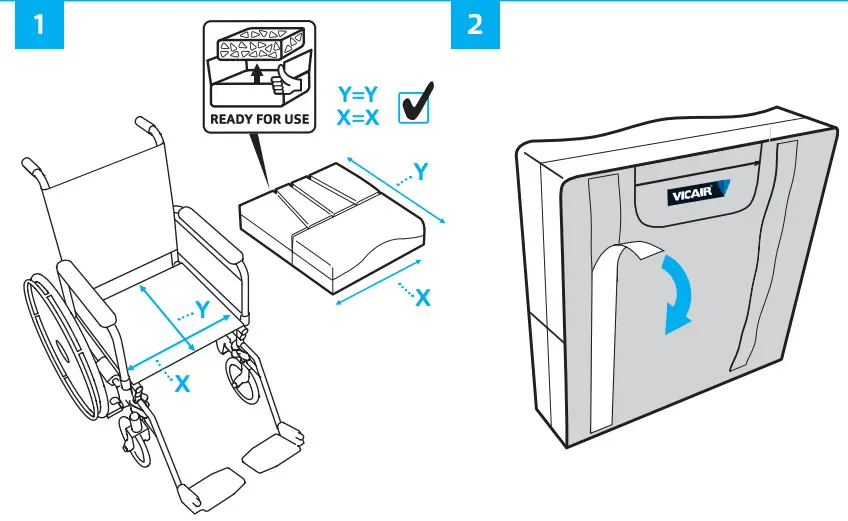 1

READY FOR USE

Y=Y
X=X

Y

X

Y

X

2

VICAIR