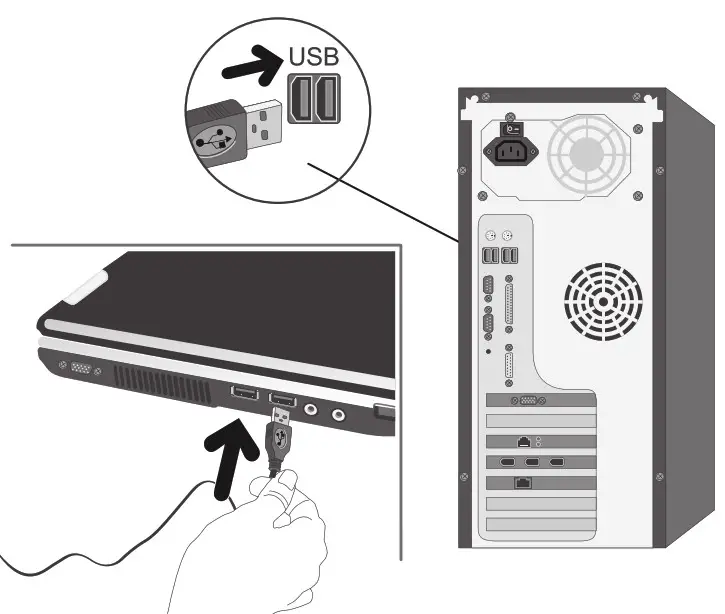 USB