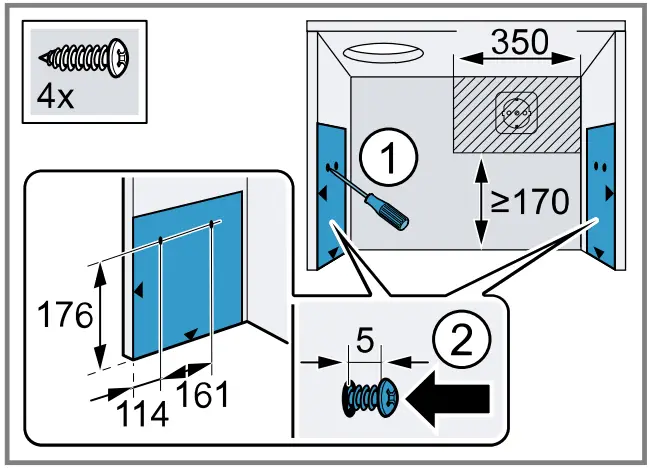 4x

350

1

≥170

176

114

161

5

2