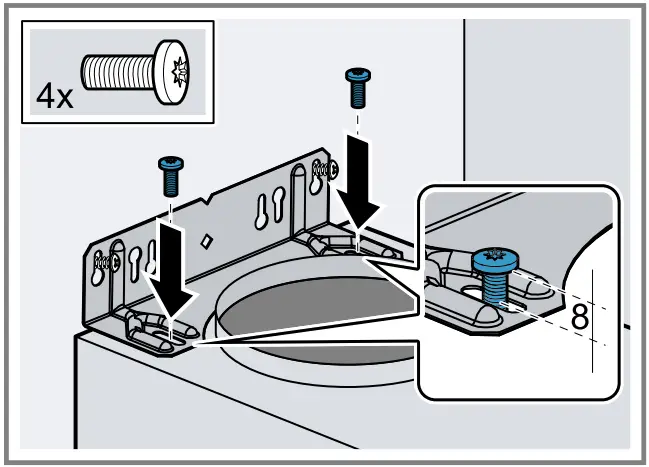 4x

8