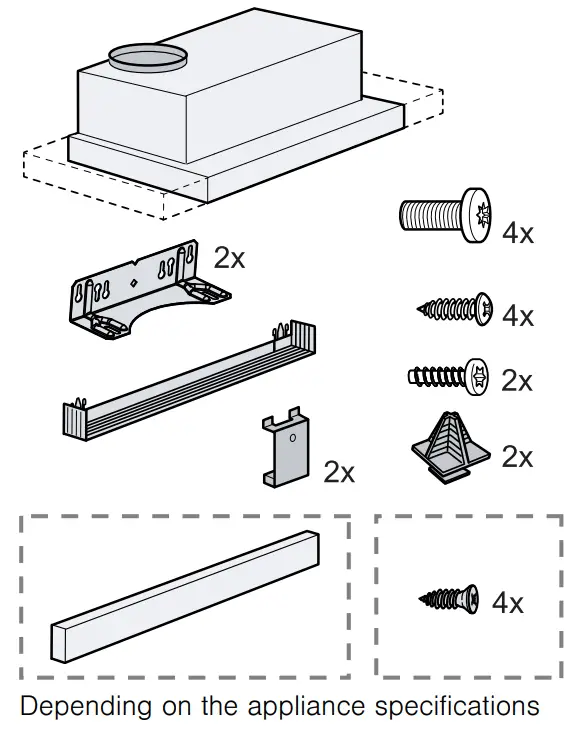 4x

2x

4x

2x

2x

2x

4x

Depending on the appliance specifications