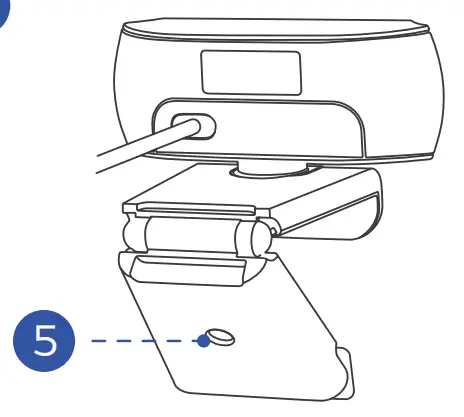 5