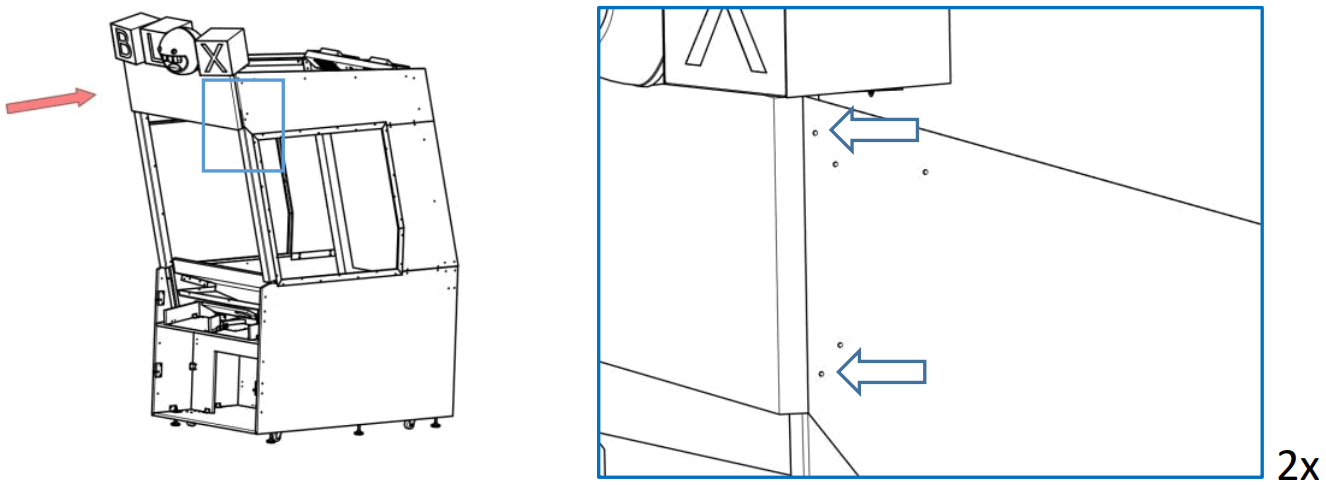 B L X

2x