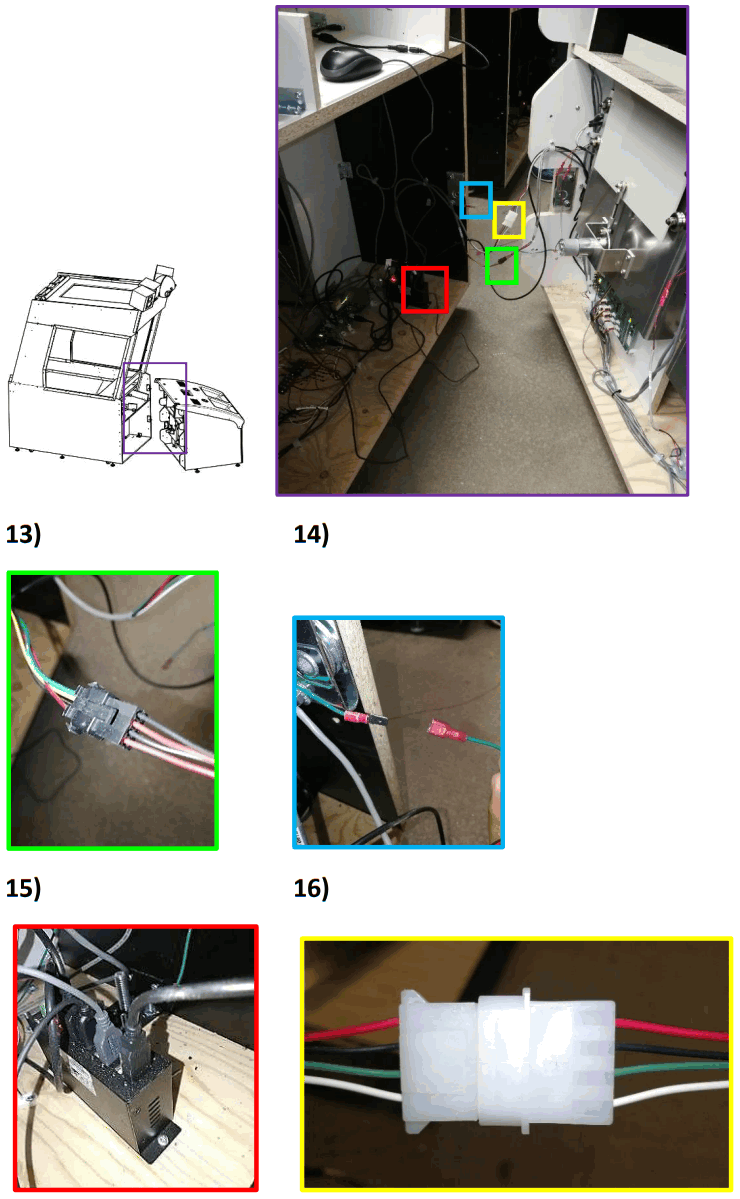 13)

14)

15)

16)