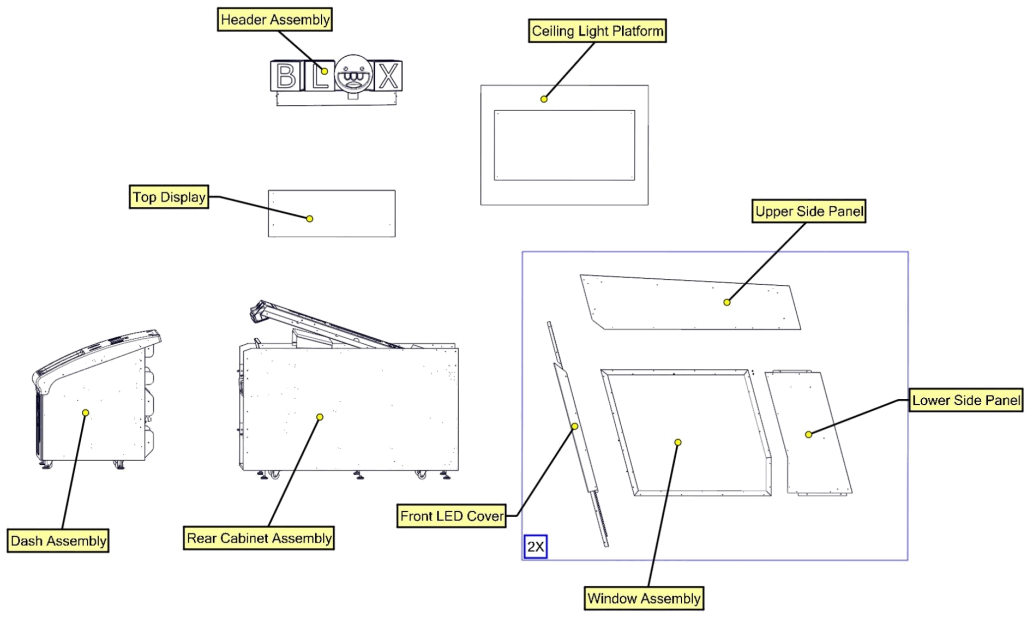 Header Assembly

BL X

Ceiling Light Platform

Top Display

Upper Side Panel

Lower Side Panel

Dash Assembly

Rear Cabinet Assembly

Front LED Cover

2X

Window Assembly