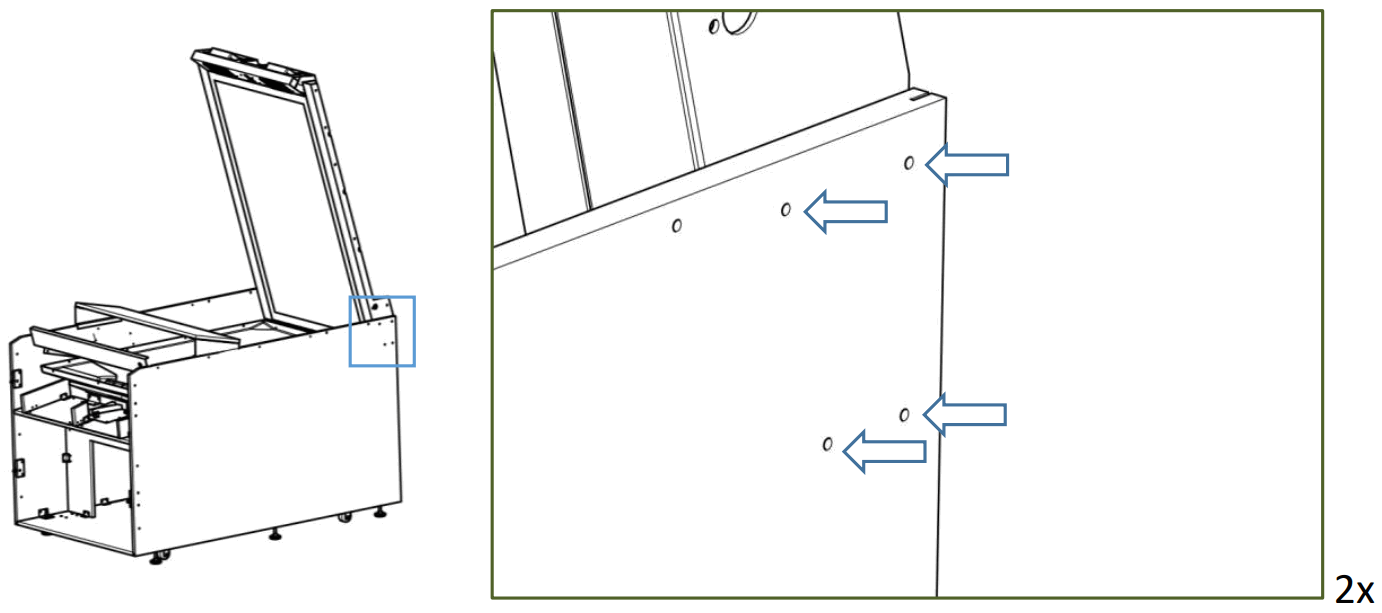 2x