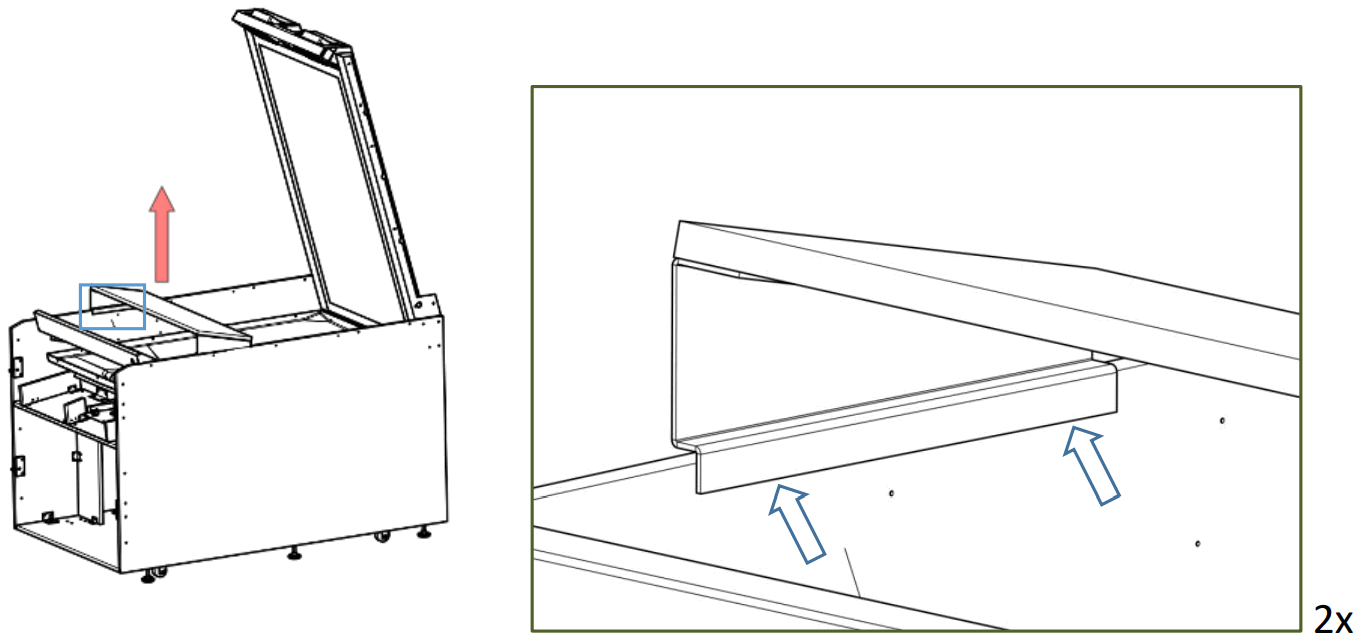 2x