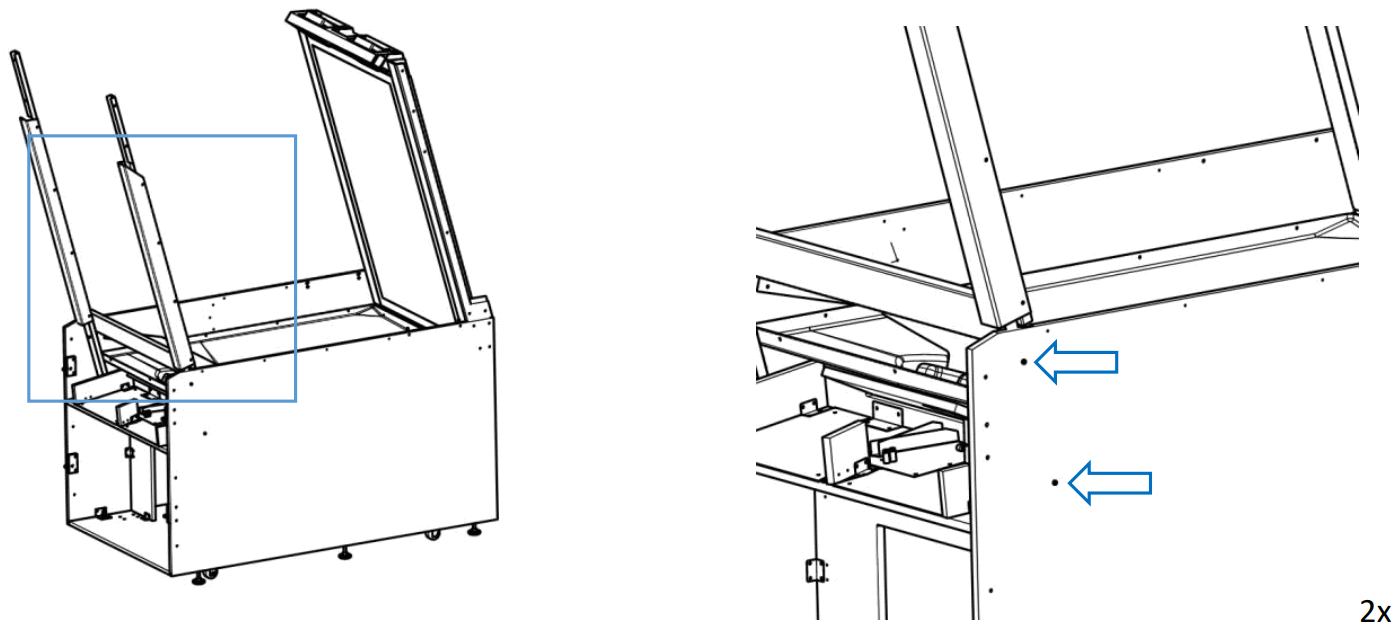 2x