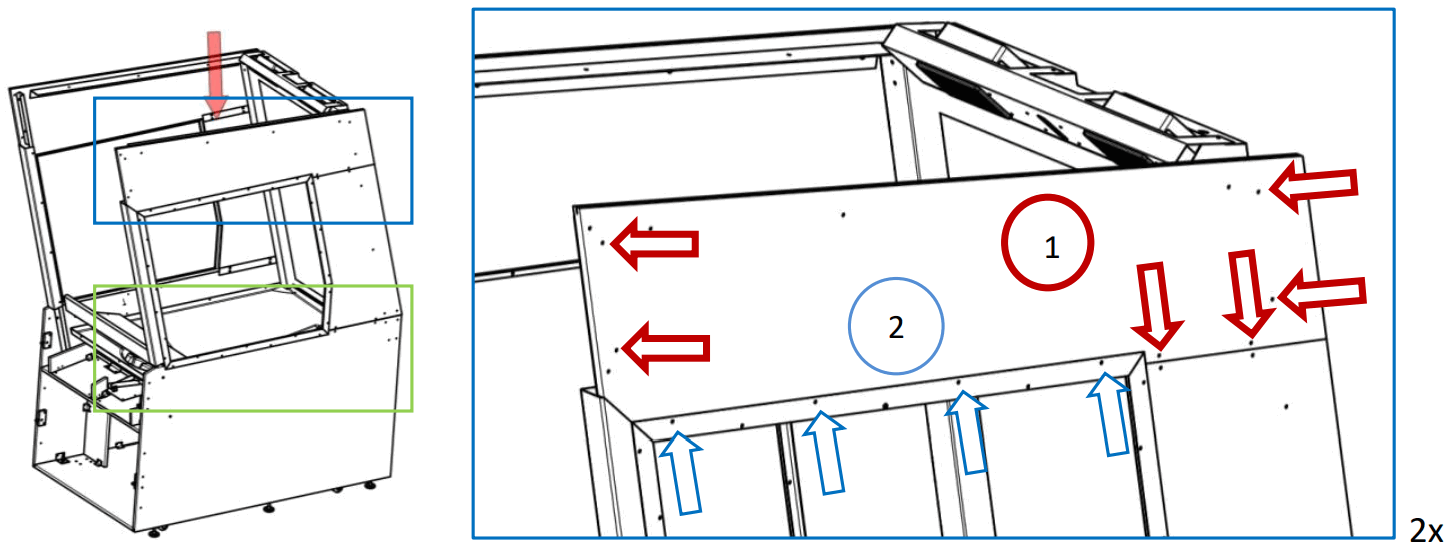 1

2

2x