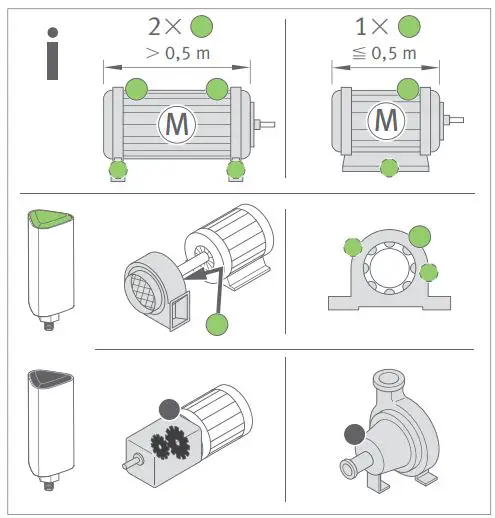 i

2× 
> 0,5 m

M

1× 
≦ 0,5 m

M