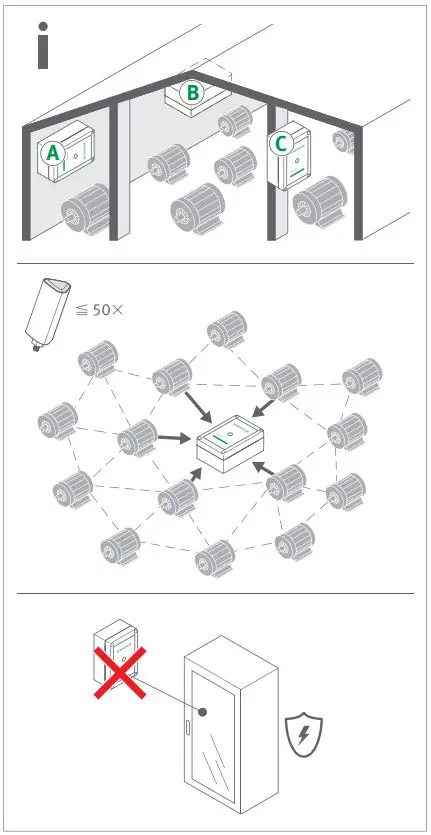 i

A

B

C

≦ 50×