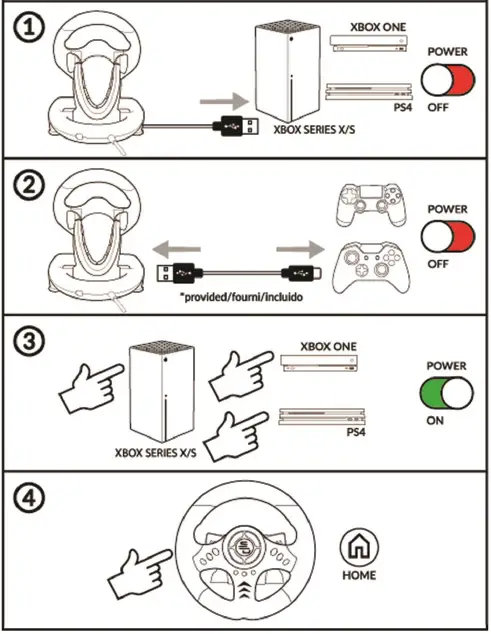 1

XBOX ONE

POWER

PS4

OFF

XBOX SERIES X/S

2

POWER

OFF

*provided/fourni/incluido

3

XBOX ONE

POWER

ON

PS4

XBOX SERIES X/S

4

HOME