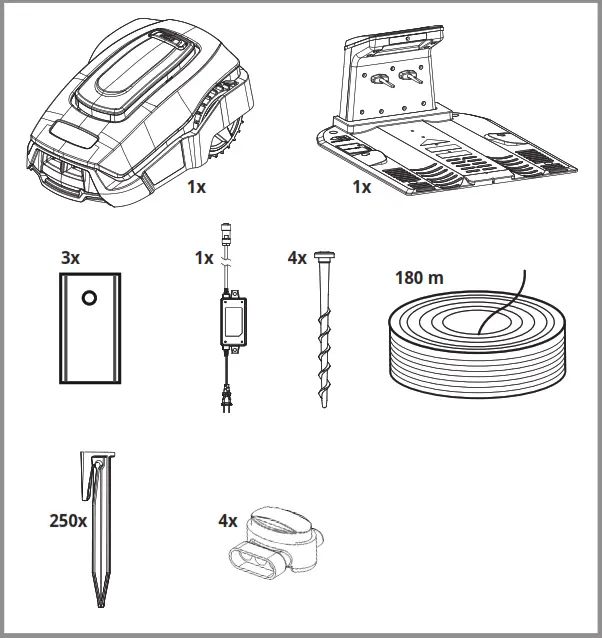 1x
1x
3x
1x
4x
180 m
250x
4x