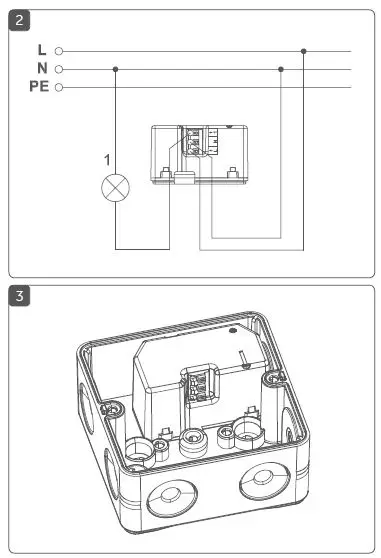 2

L
N
PE

1

3