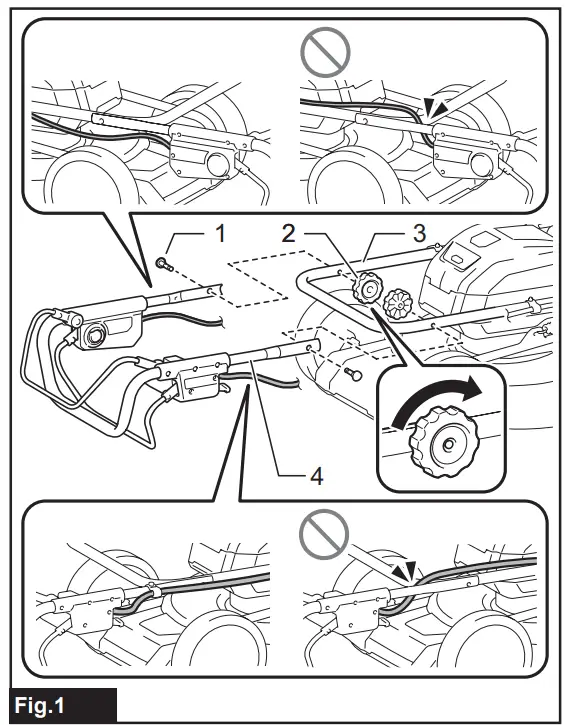 1
2
3
4
Fig.1