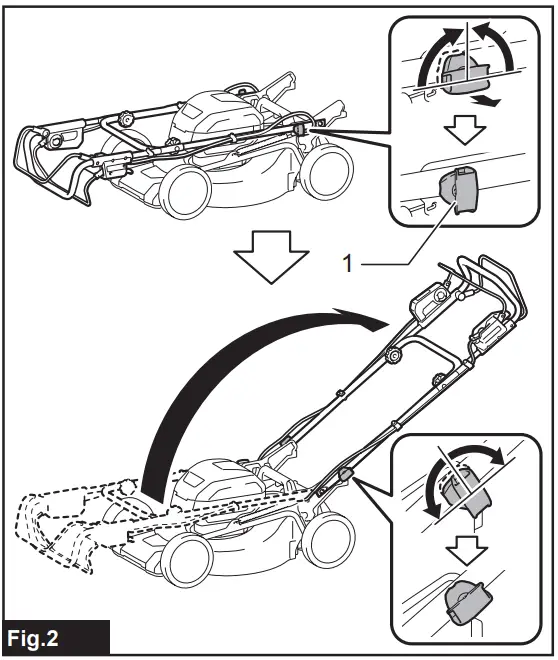 1

Fig.2