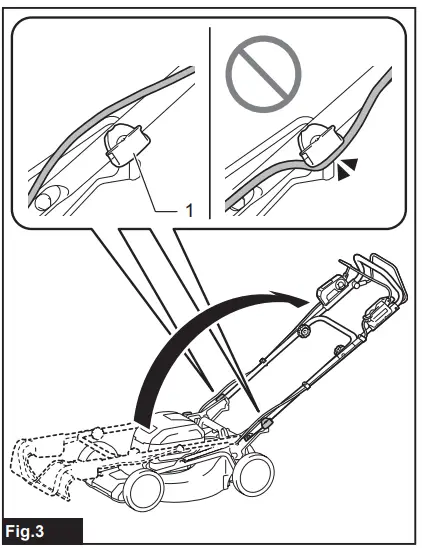 1

Fig.3