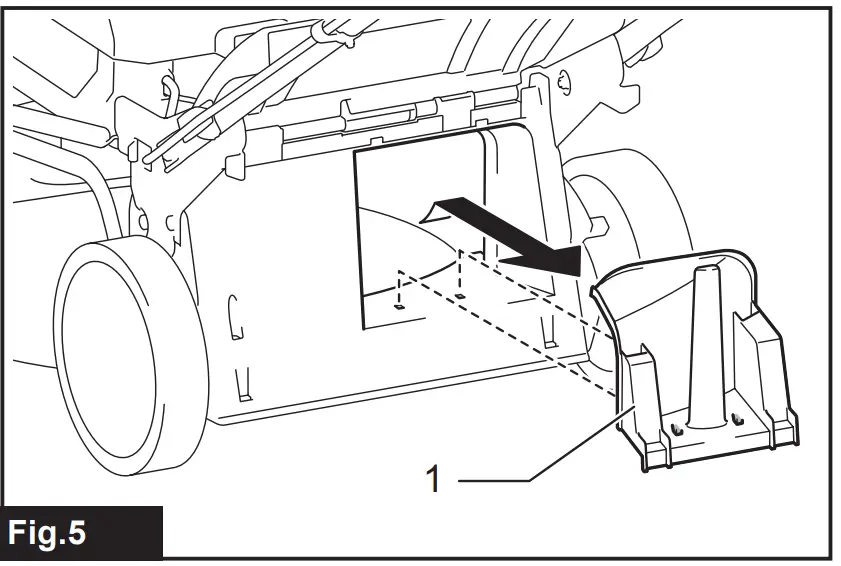 1

Fig.5