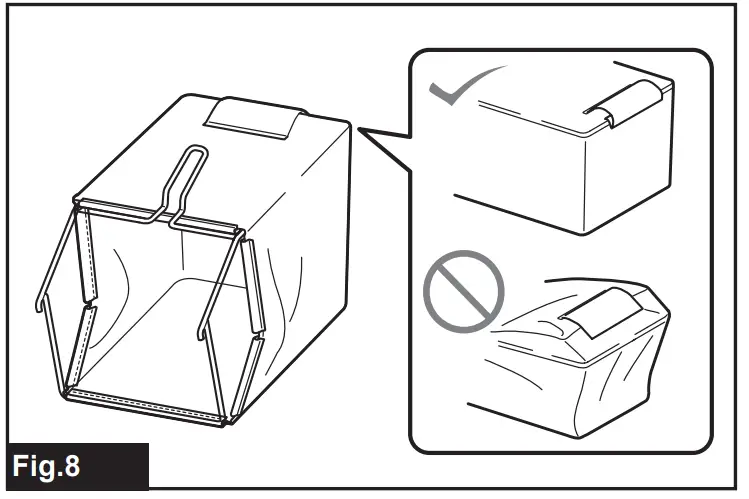 Fig.8