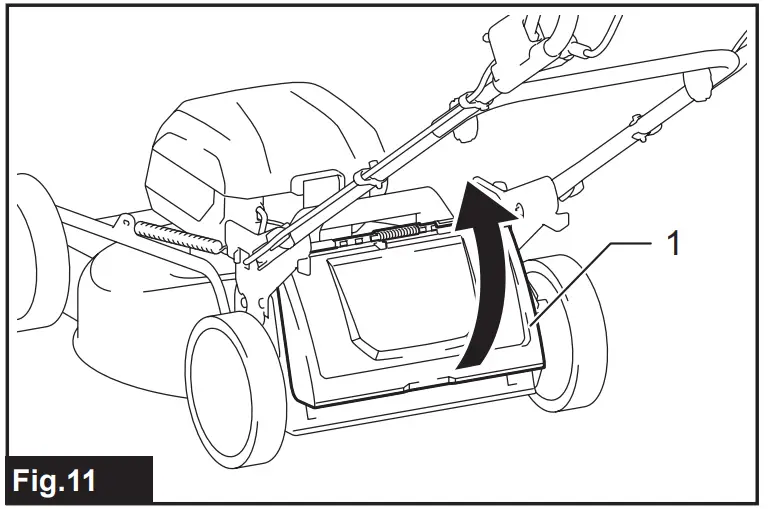 1

Fig.11