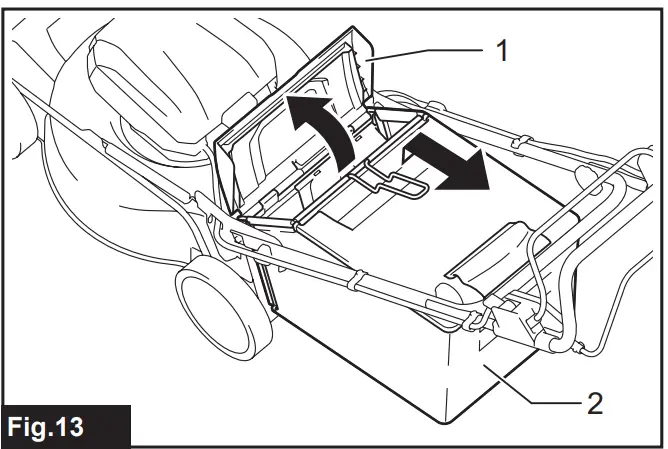 1

2

Fig.13