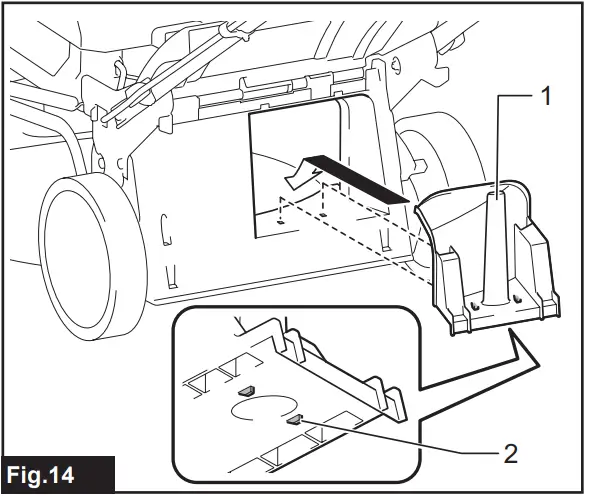 1

2

Fig.14