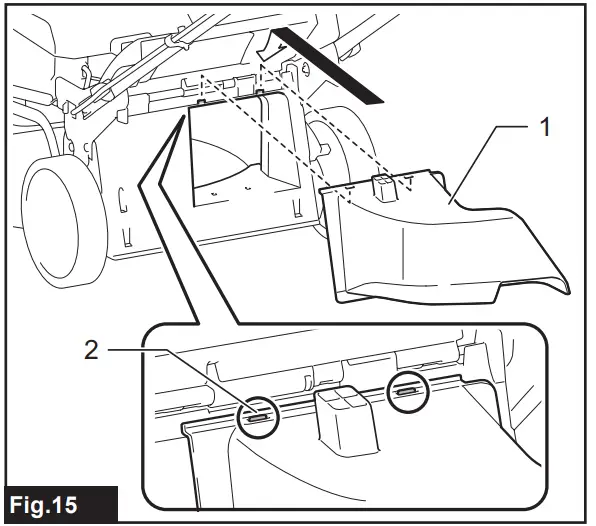 1

2

Fig.15