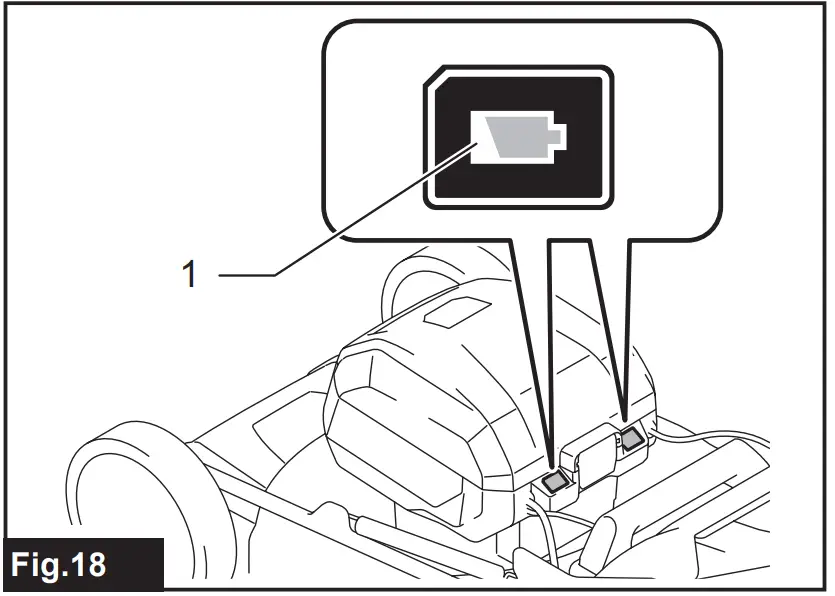 1

Fig.18