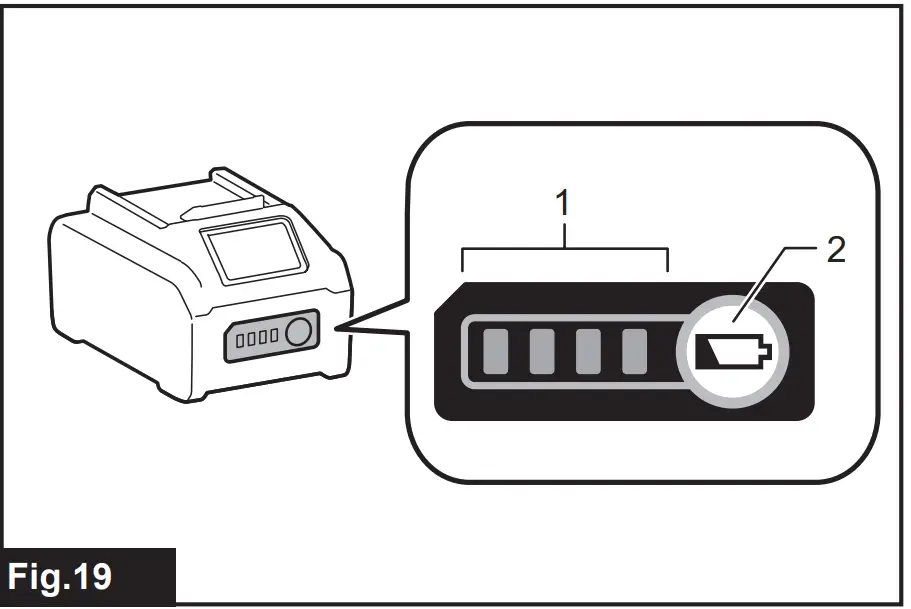 1
2
Fig.19