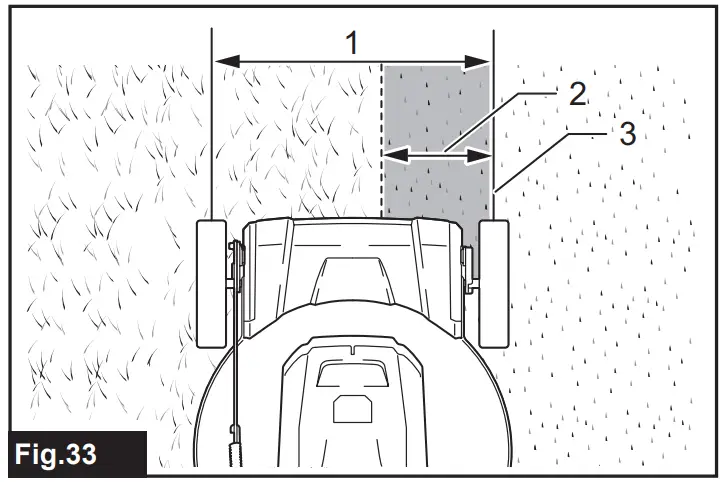 1
2
3
Fig.33