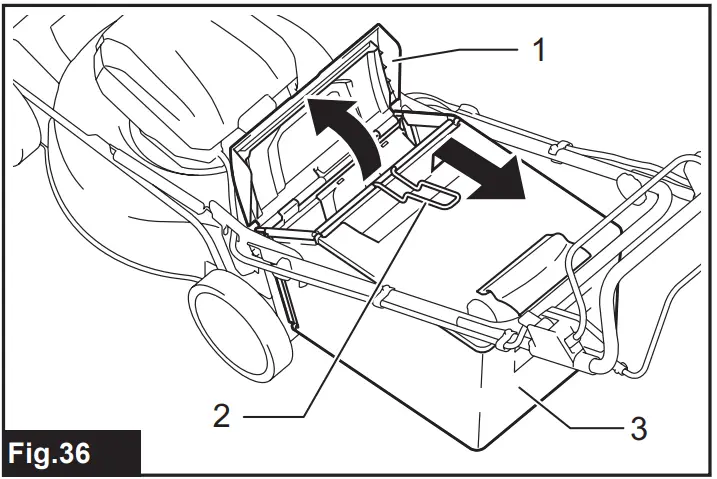 1
2
3
Fig.36