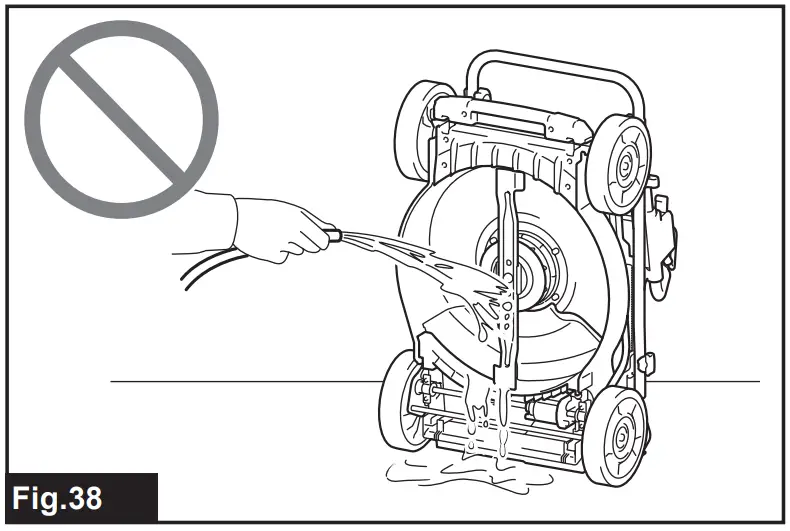 Fig.38