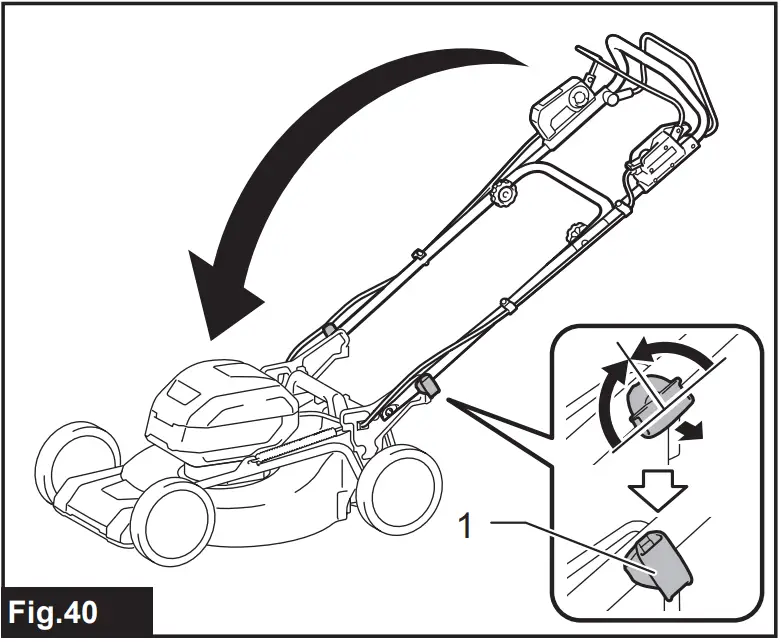 1

Fig.40