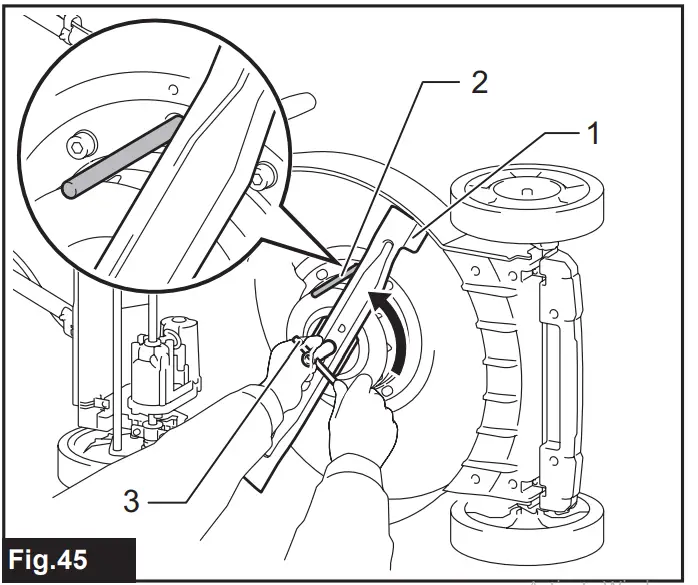 2
1
3
Fig.45