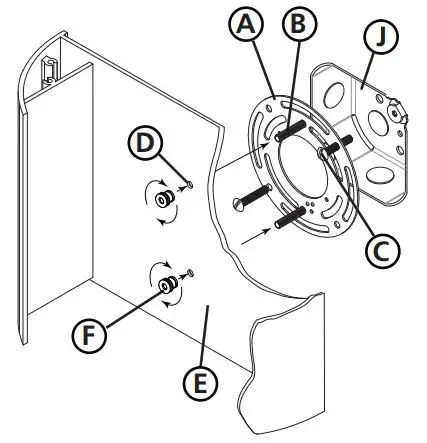 A
B
J
D
C
F
E