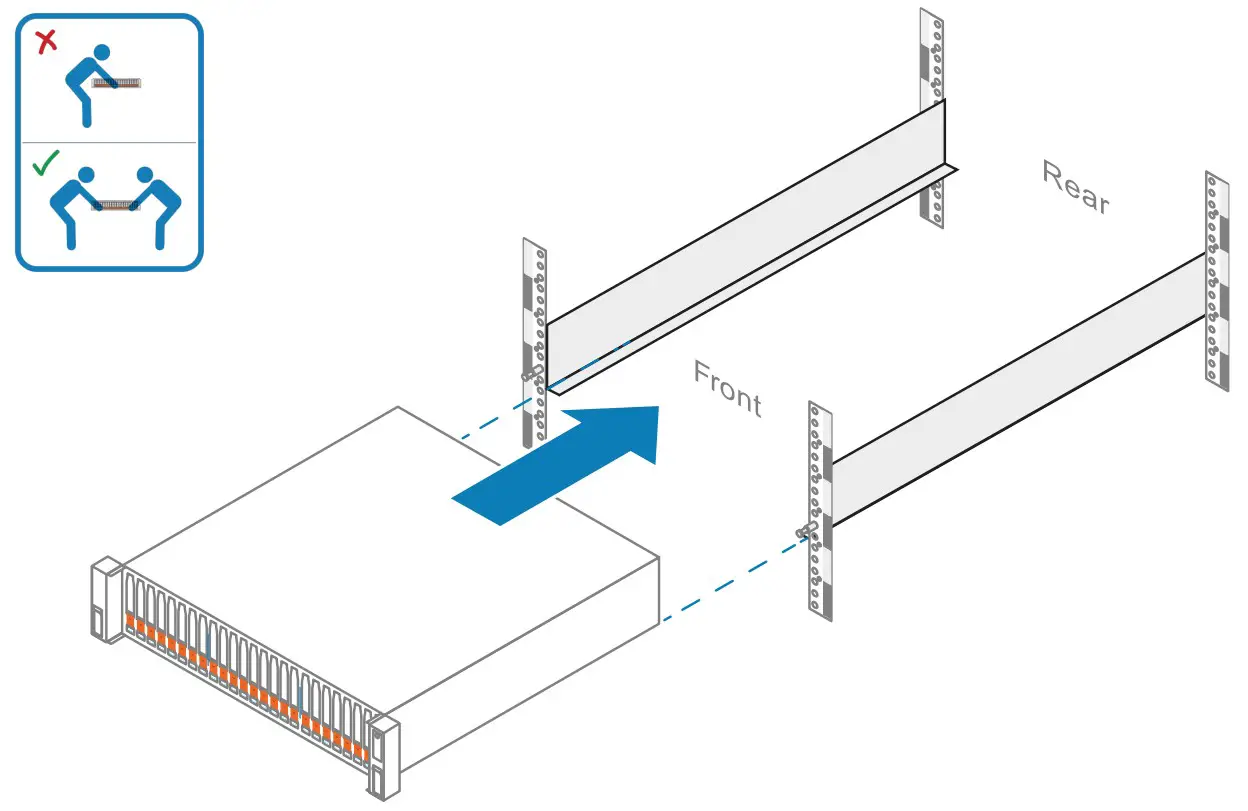 Rear

Front