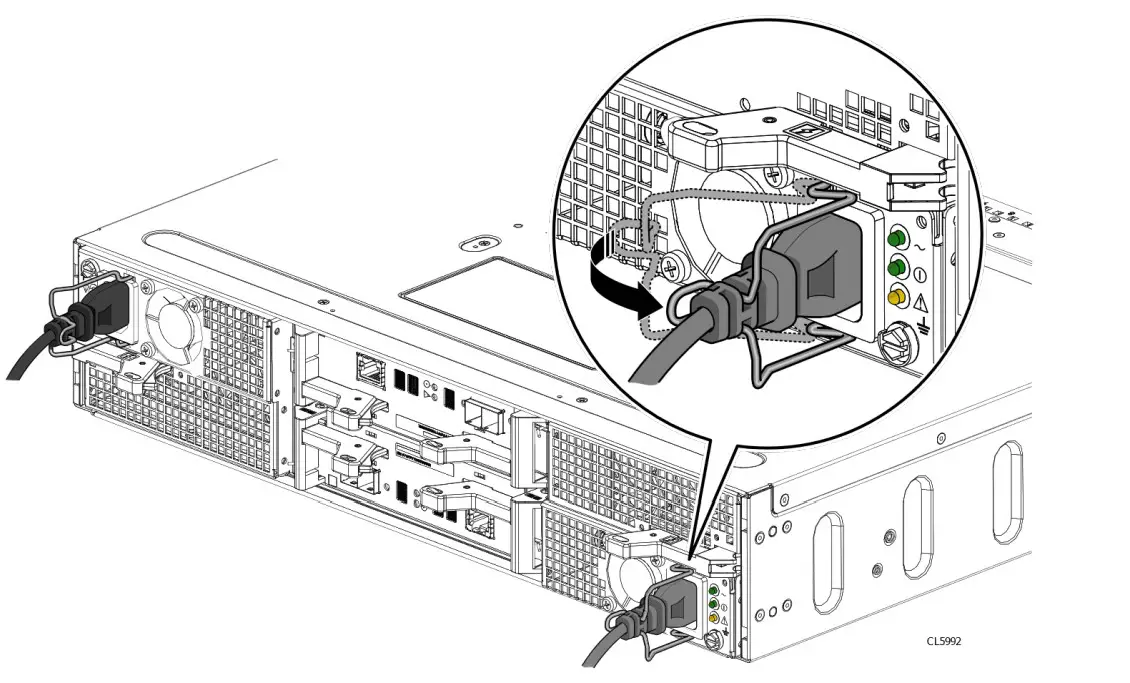 CL5992