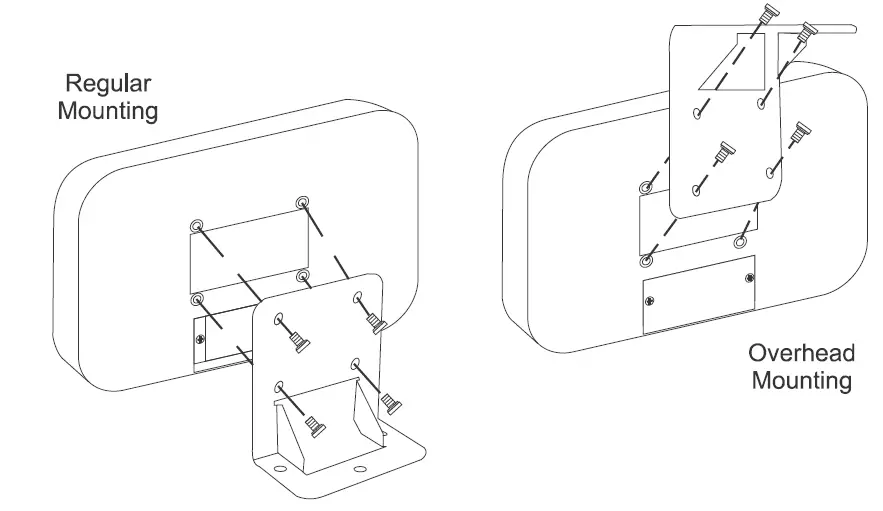 Regular Mounting

Overhead Mounting