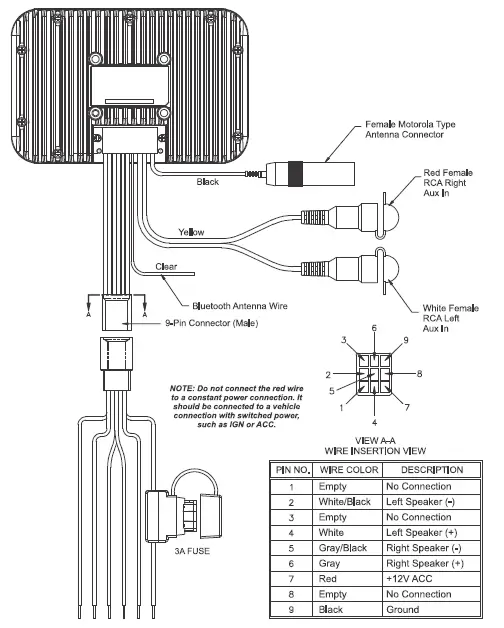 Female Motorola Type Antenna Connector

Black

Red Female RCA Right Aux In

Yellow

Clear

Bluetooth Antenna Wire

White Female RCA Left Aux In

A A

9-Pin Connector (Male)

3 6 9
2 8
5
1 7
4

NOTE: Do not connect the red wire to a constant power connection. It should be connected to a vehicle connection with switched power, such as IGN or ACC.

VIEW A-A
WIRE INSERTION VIEW

3A FUSE

| PIN NO. | WIRE COLOR | DESCRIPTION |
|---|---|---|
| 1 | Empty | No Connection |
| 2 | White/Black | Left Speaker (-) |
| 3 | Empty | No Connection |
| 4 | White | Left Speaker (+) |
| 5 | Gray/Black | Right Speaker (-) |
| 6 | Gray | Right Speaker (+) |
| 7 | Red | +12V ACC |
| 8 | Empty | No Connection |
| 9 | Black | Ground |