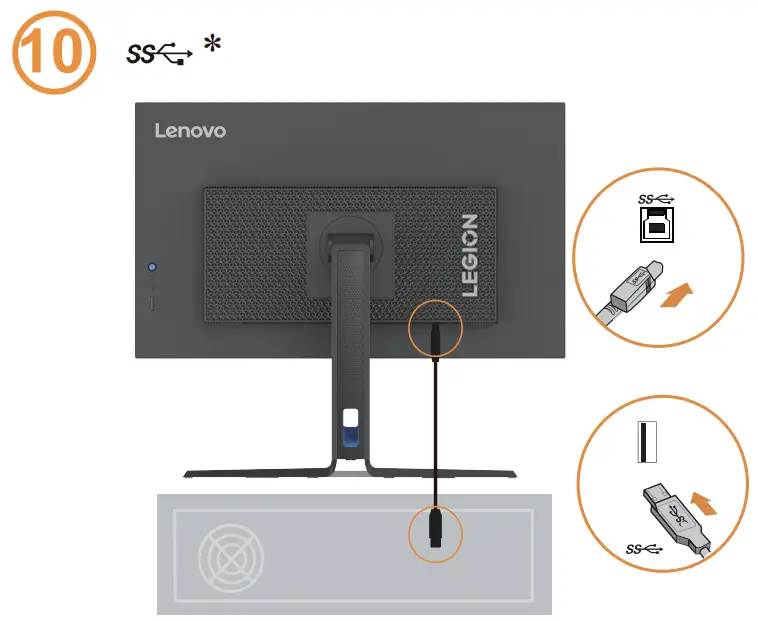 10

SS *

Lenovo

LEGION

SS

SS