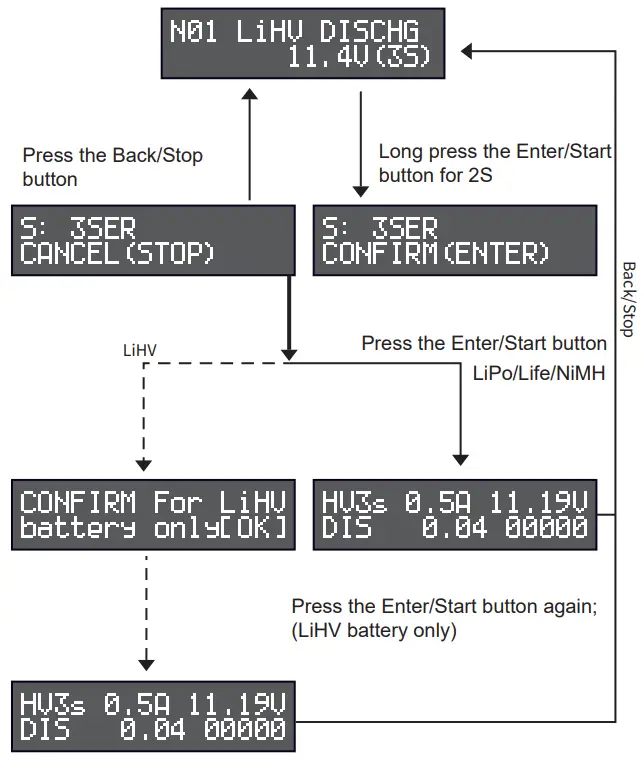 N01 LiHV DISCHG
11.4V(3S)

Press the Back/Stop button

Long press the Enter/Start button for 2S

S: 3SER
CANCEL(STOP)

S: 3SER
CONFIRM(ENTER)

Back/Stop

LiHV

Press the Enter/Start button

LiPo/Life/NiMH

CONFIRM For LiHV
battery only[OK]

HV3s 0.5A 11.19V
DIS 0.04 00000

Press the Enter/Start button again;
(LiHV battery only)

HV3s 0.5A 11.19V
DIS 0.04 00000