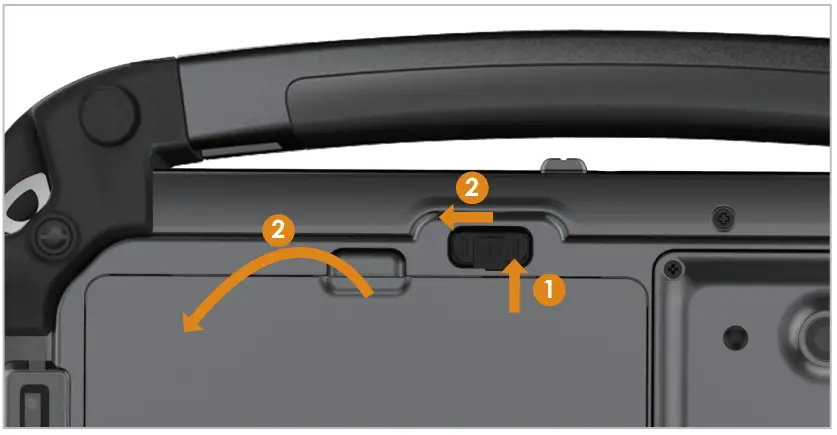 2
2
1